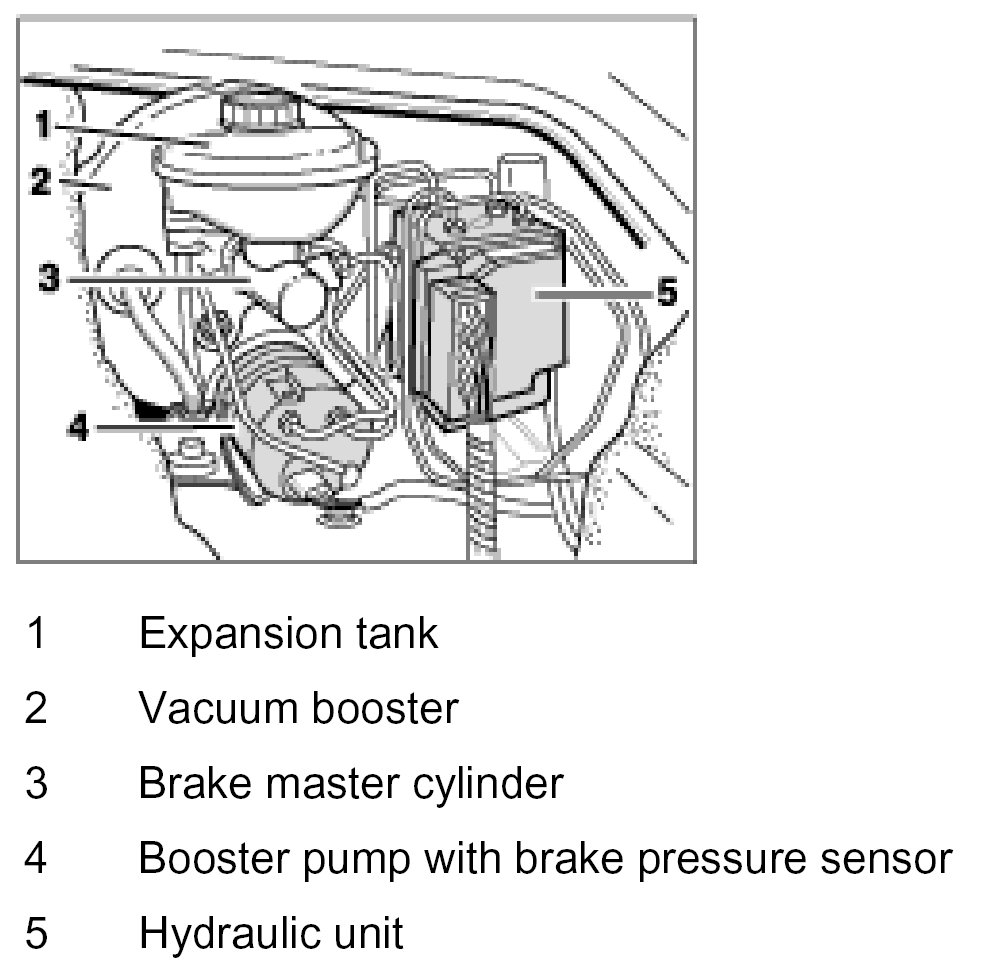 1
2
3
4
5

1 Expansion tank
2 Vacuum booster
3 Brake master cylinder
4 Booster pump with brake pressure sensor
5 Hydraulic unit