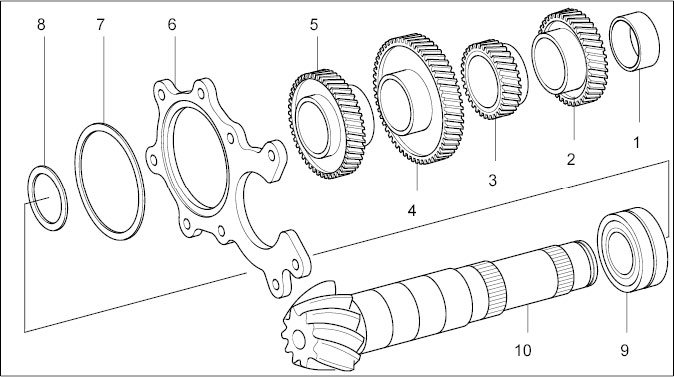 8
7
6
5
4
3
2
1
10
9