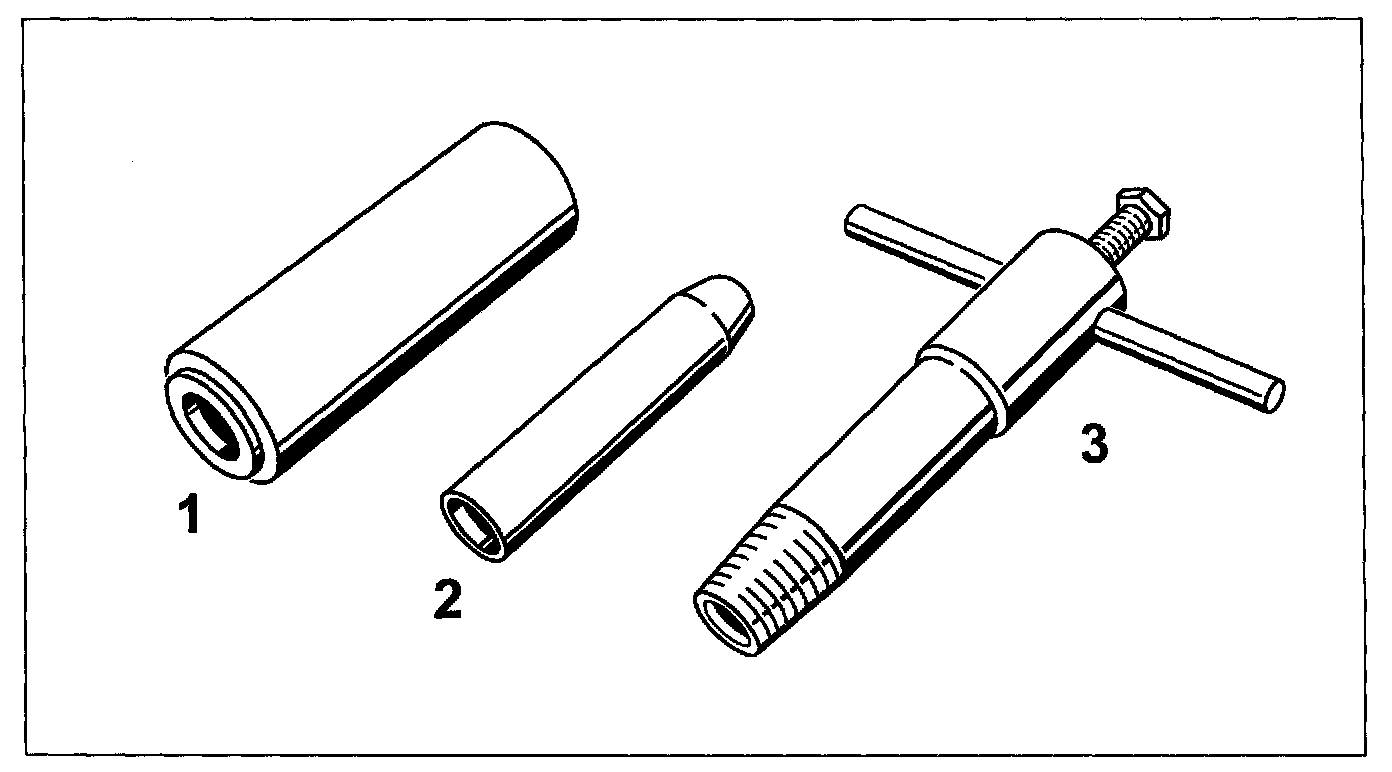 1
2
3