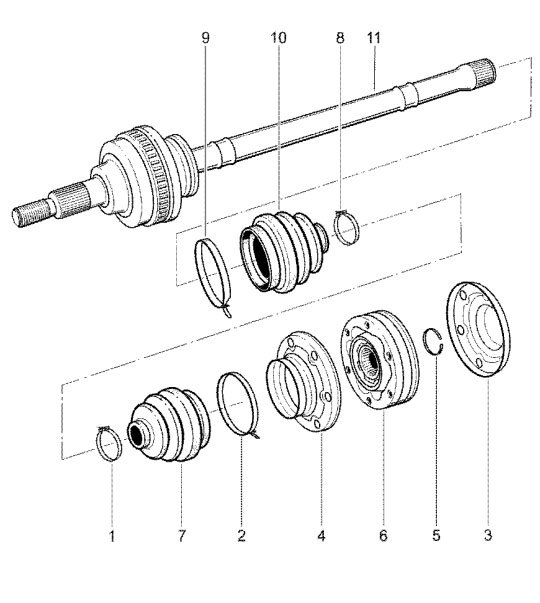 9
10
8
11

1
7
2
4
6
5
3