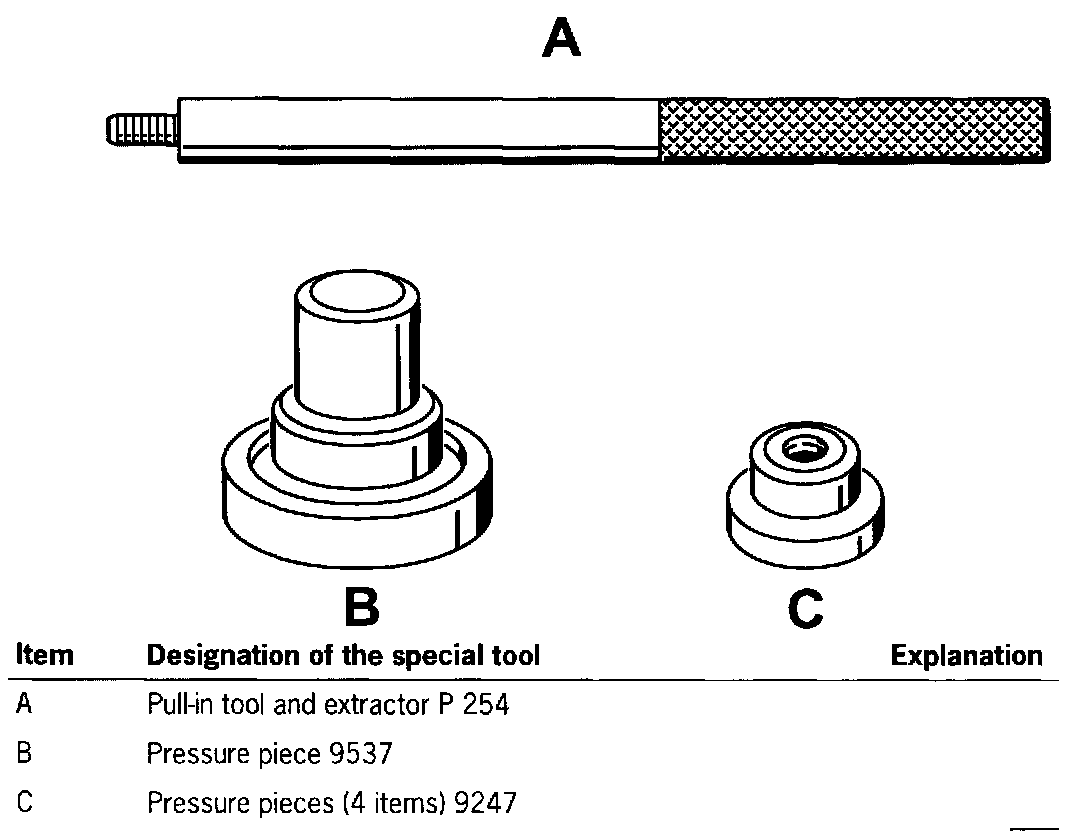 A

B

C

| Item | Designation of the special tool | Explanation |
|---|---|---|
| A | Pull-in tool and extractor P 254 | |
| B | Pressure piece 9537 | |
| C | Pressure pieces (4 items) 9247 | |