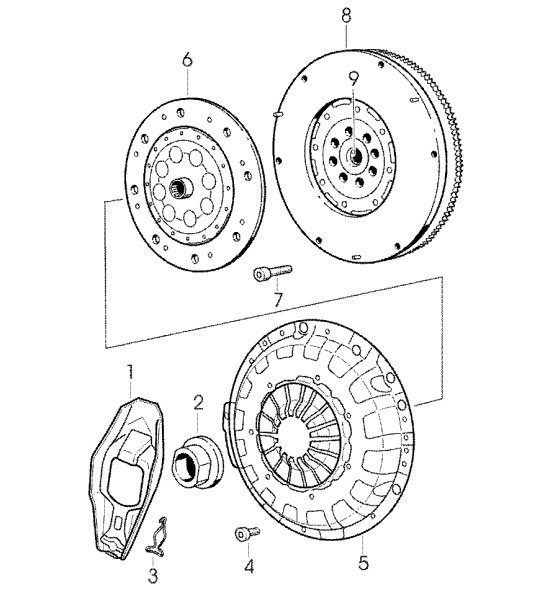 8
6
9
7
1
2
3
4
5