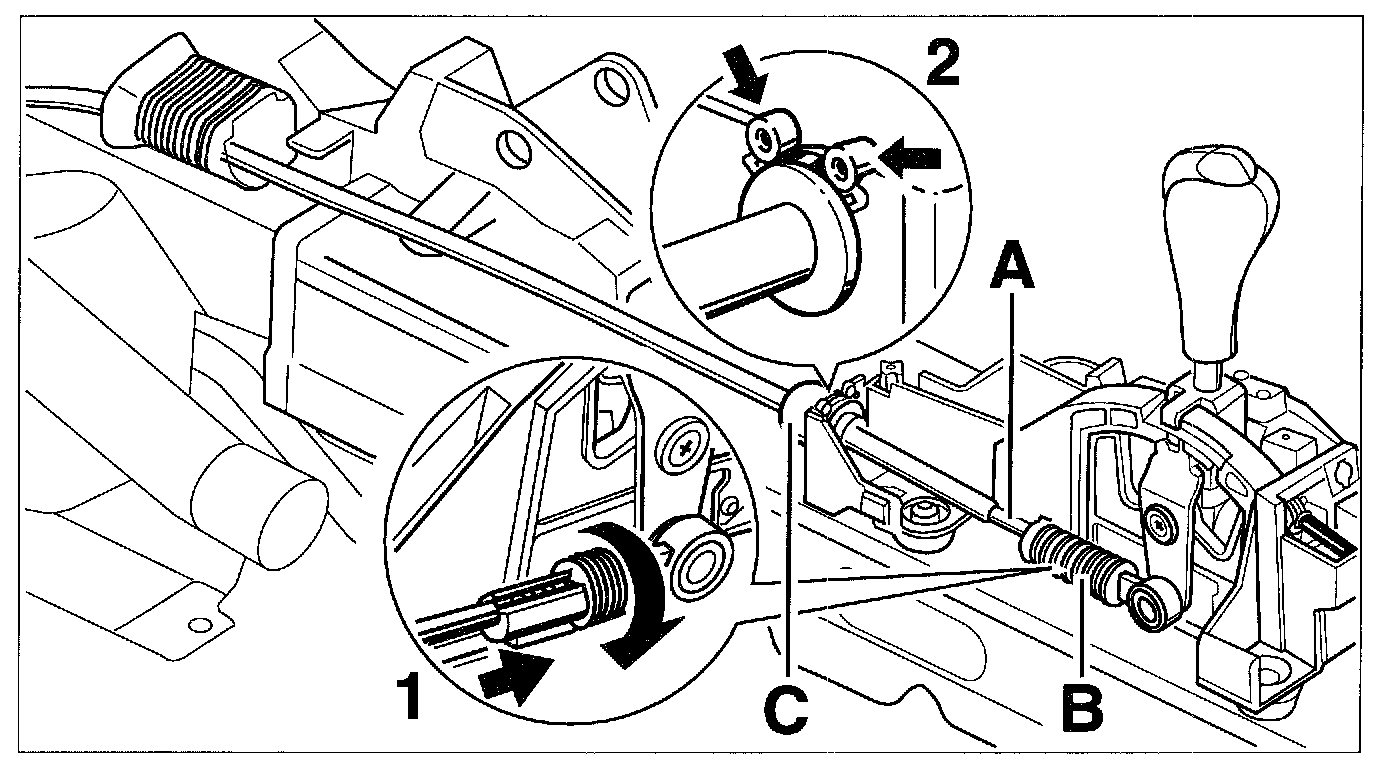 2
A
1
C
B