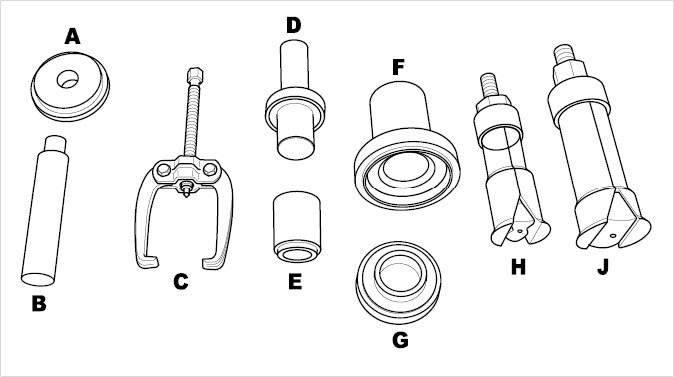 A
B
C
D
E
F
G
H
J