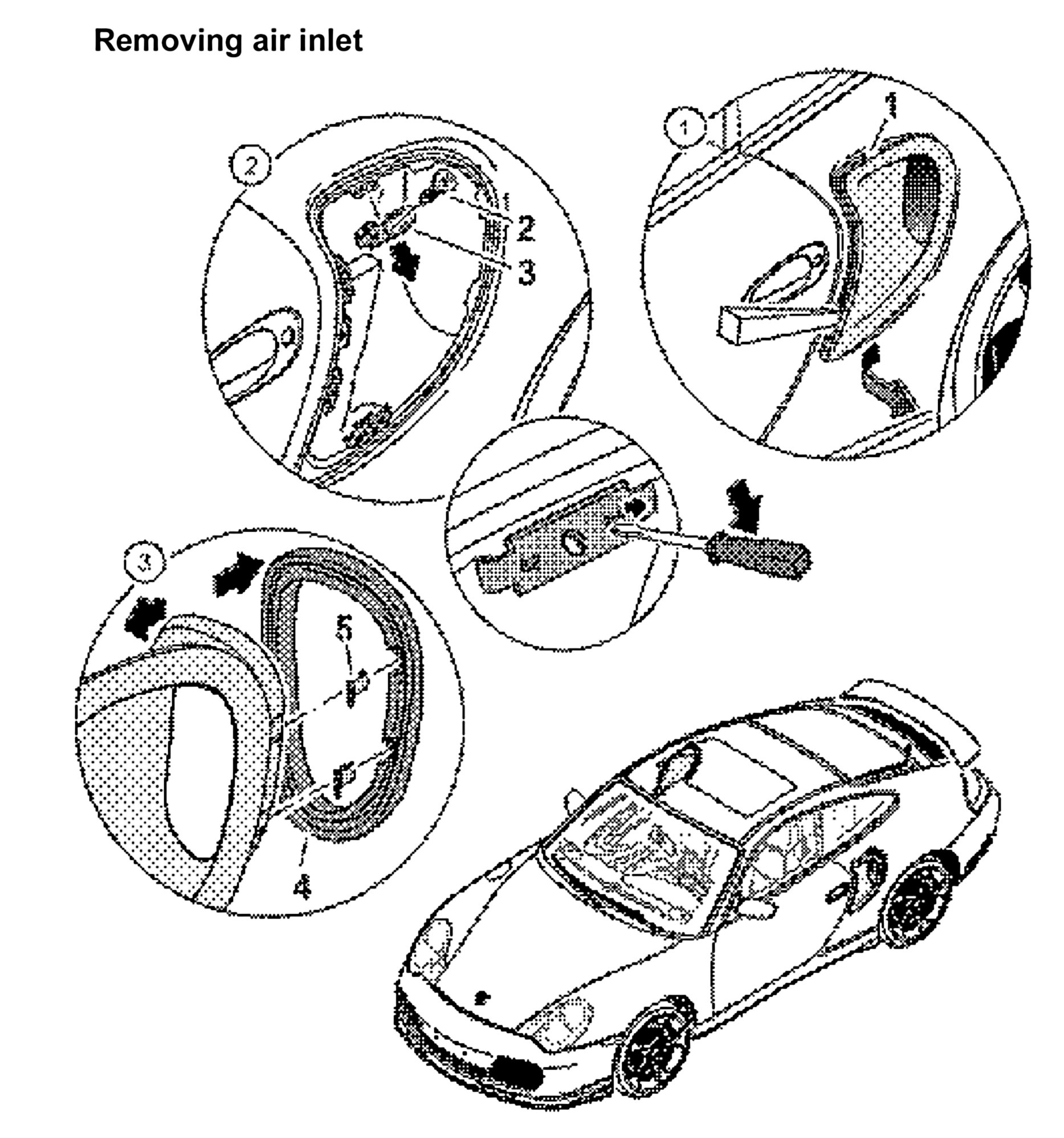 Removing air inlet

2
2
3

1
1

3
5
4