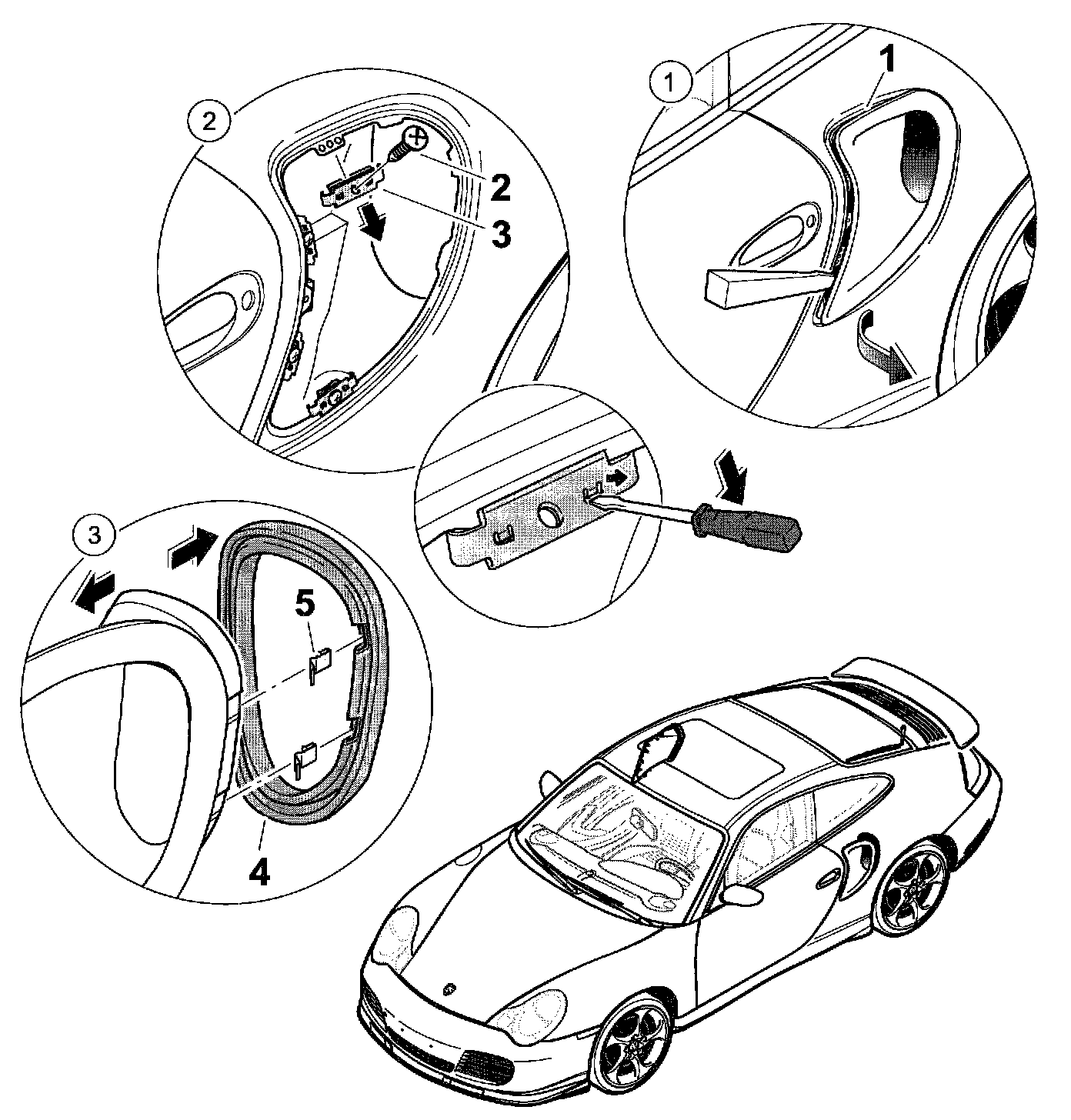 2
2
3
1
1
3
5
4