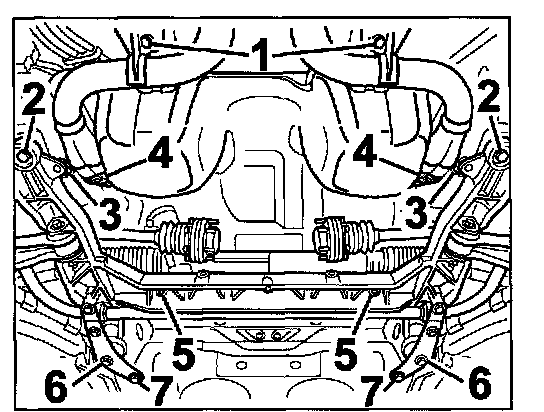 1
2
2
4
4
3
3
5
5
6
7
7
6