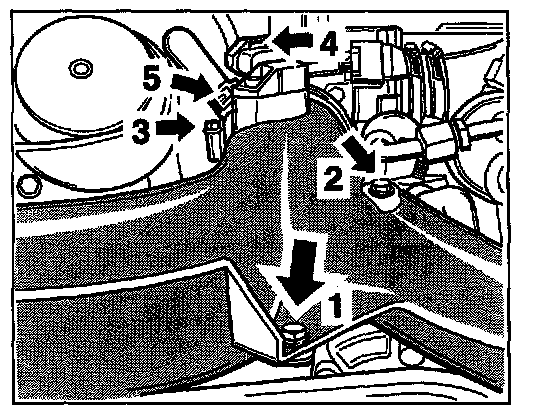 4
5
3
2
1