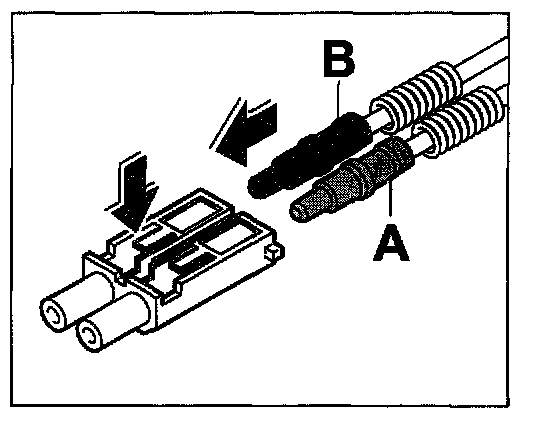 B
A