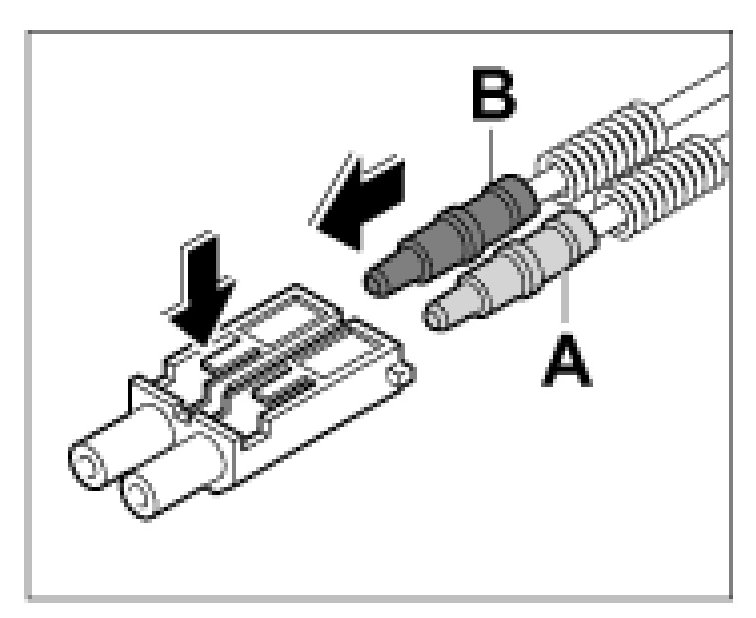 B
A