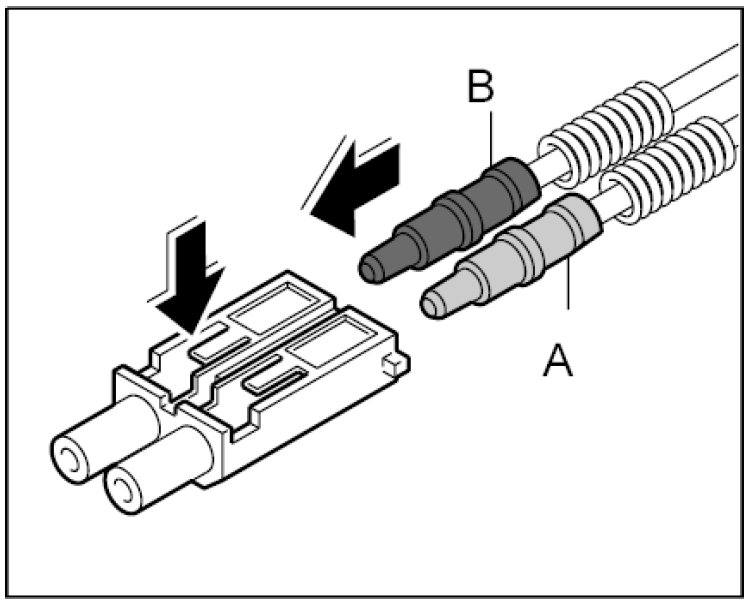 B
A