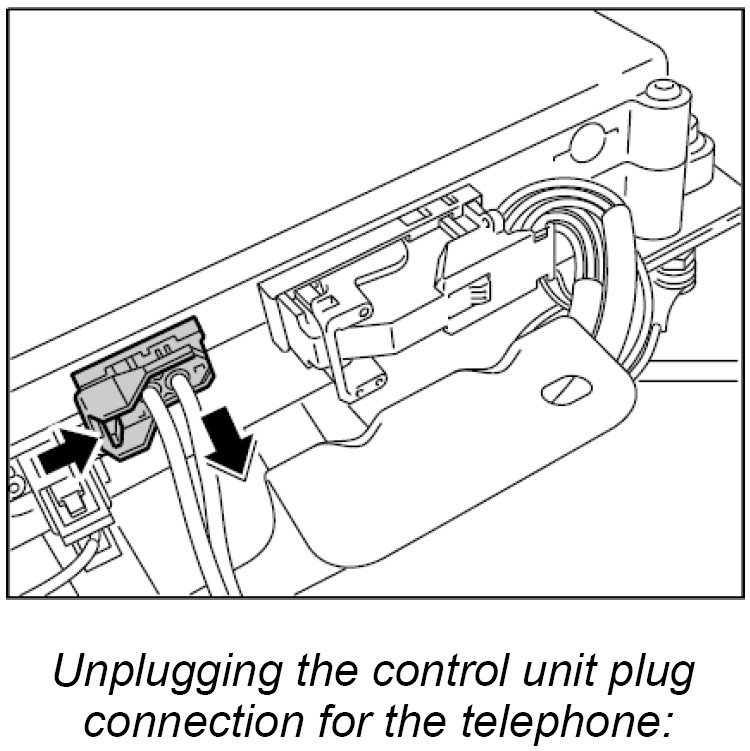 Unplugging the control unit plug connection for the telephone: