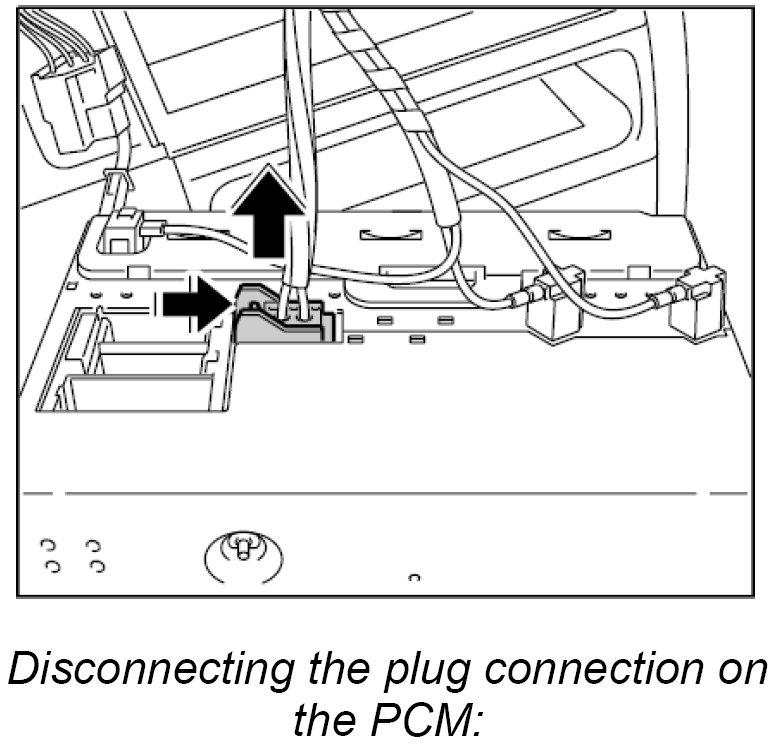 Disconnecting the plug connection on the PCM: