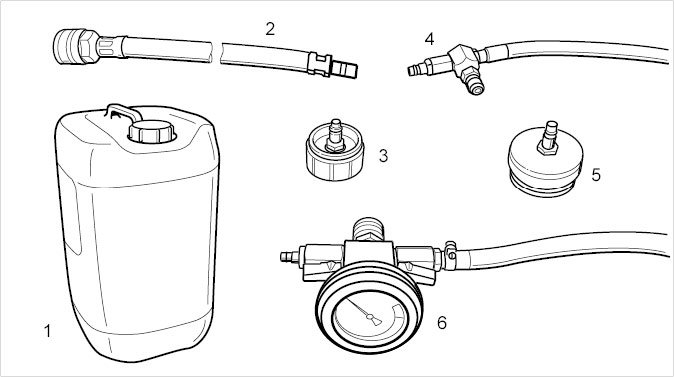 2
4
3
5
1
6