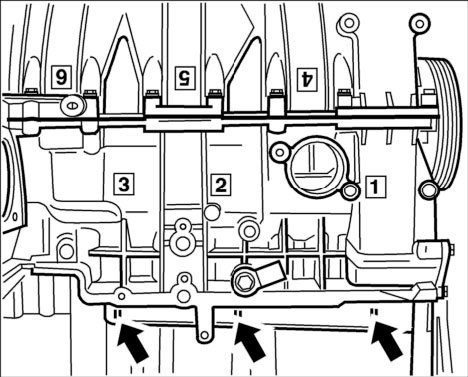 6
5
4
3
2
1