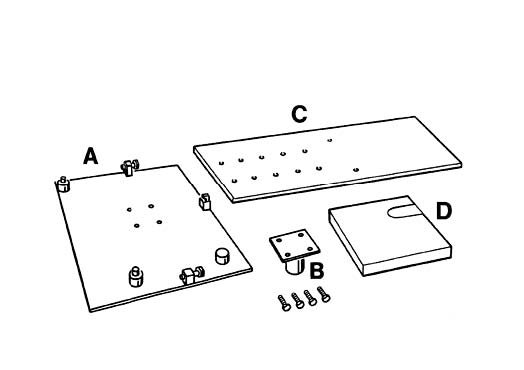 C

A

D

B