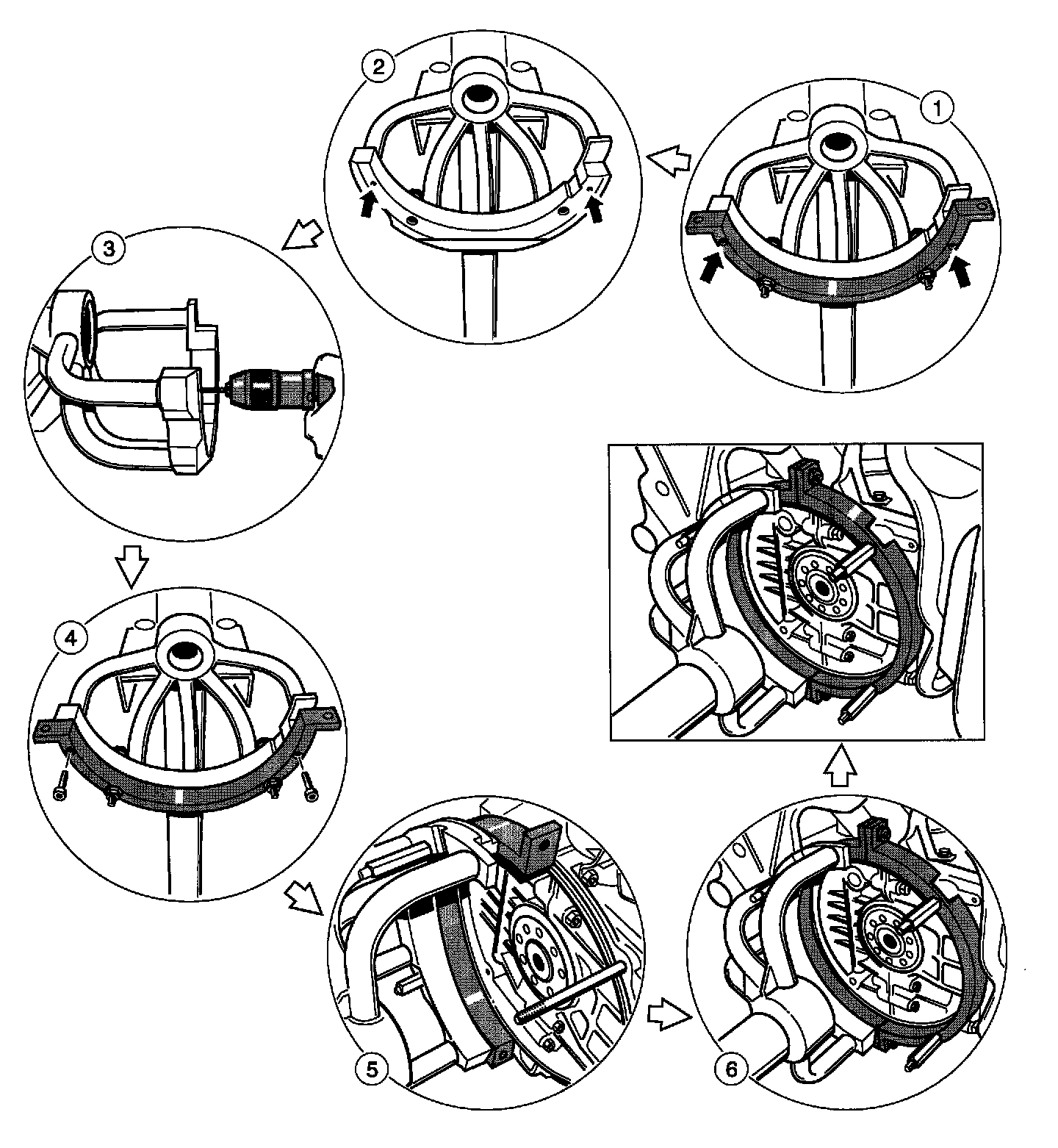 2

1

3

4

5

6