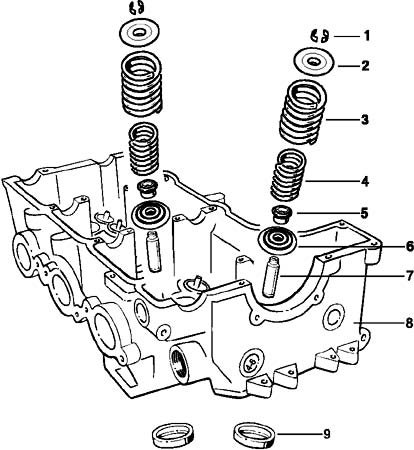 1
2
3
4
5
6
7
8
9