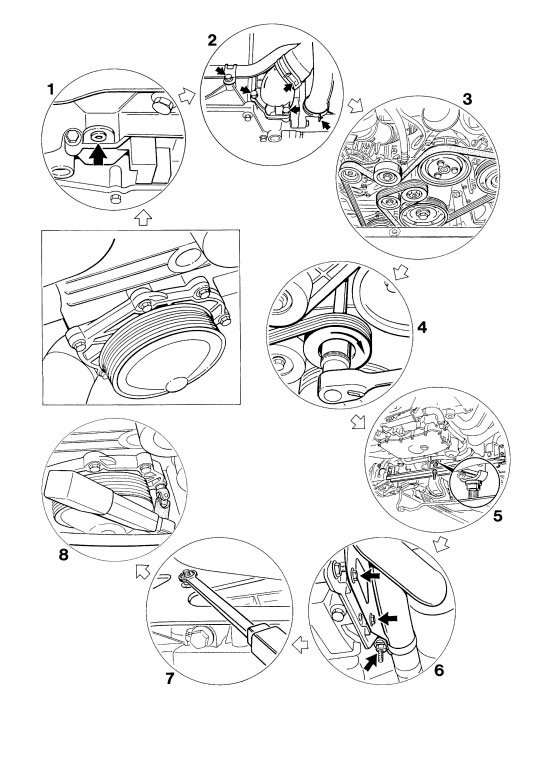 1
2
3
4
5
6
7
8