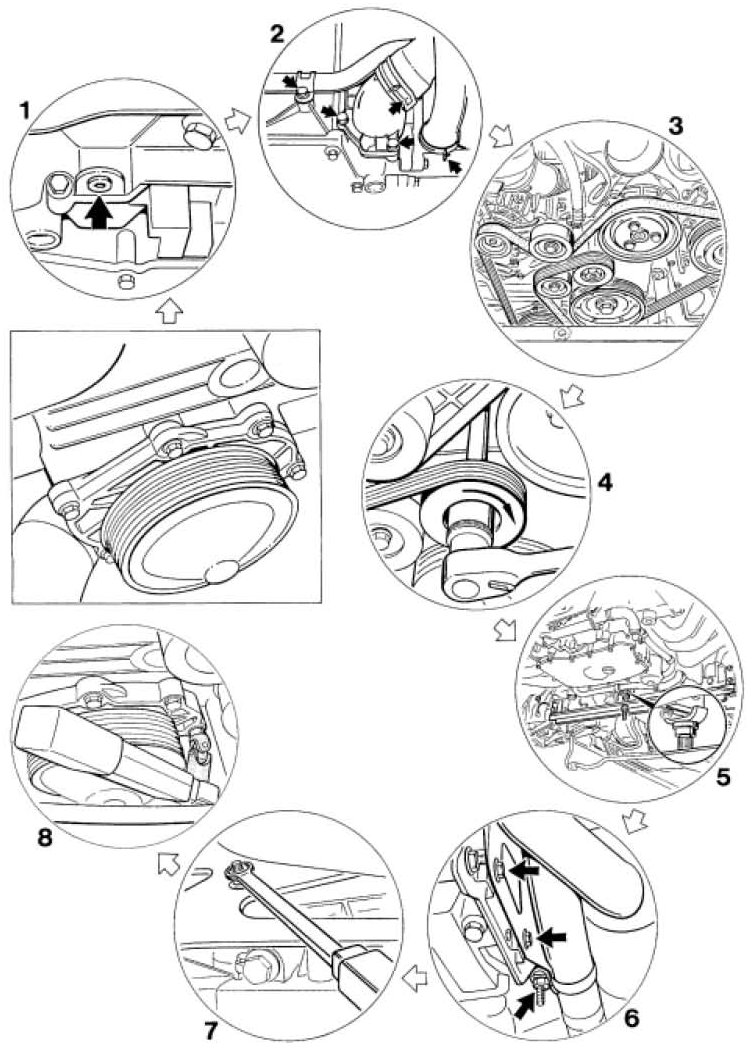 1
2
3
4
5
6
7
8