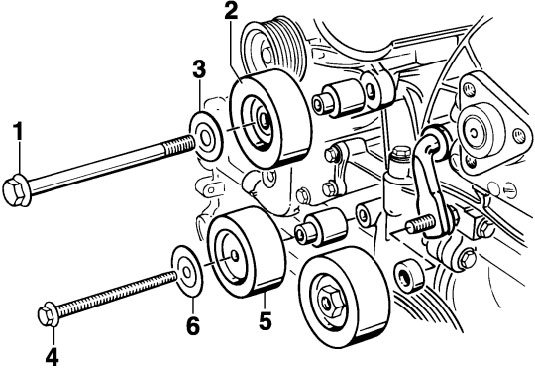 2
3
1
6
5
4