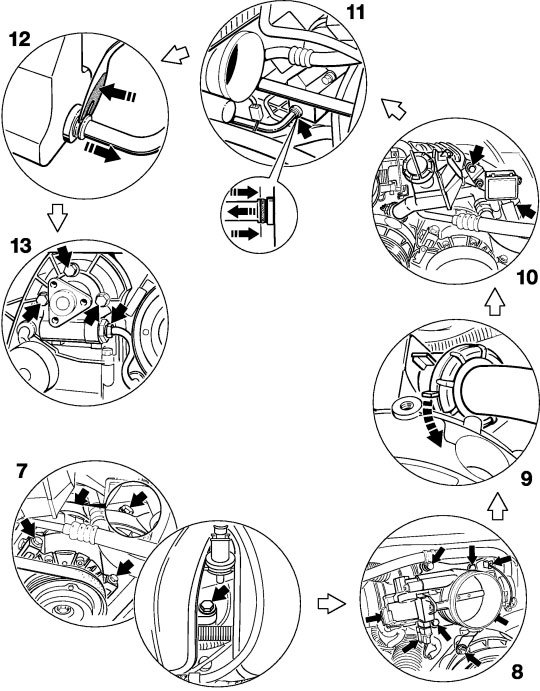 12
11
13
10
9
7
8