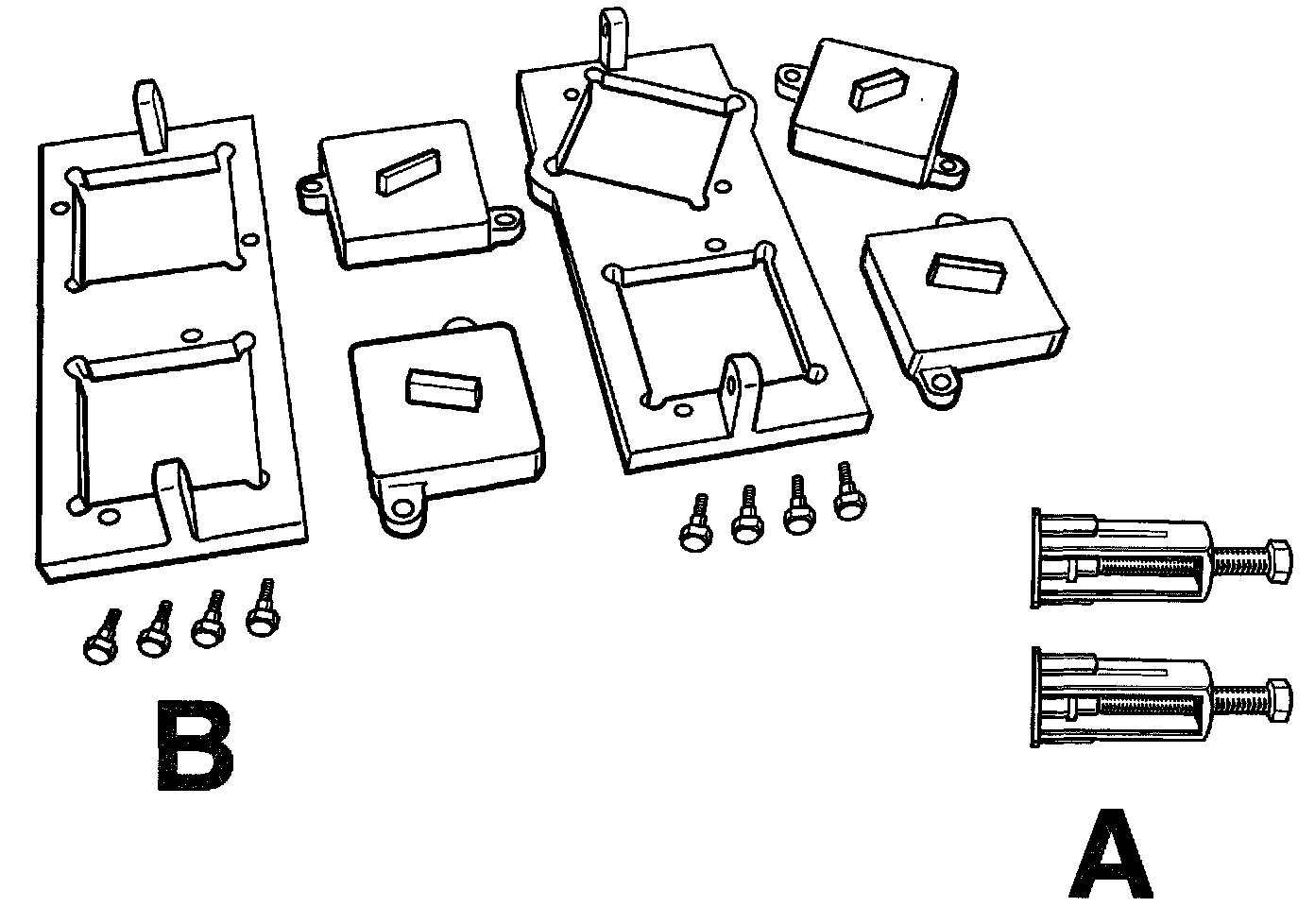 B

A