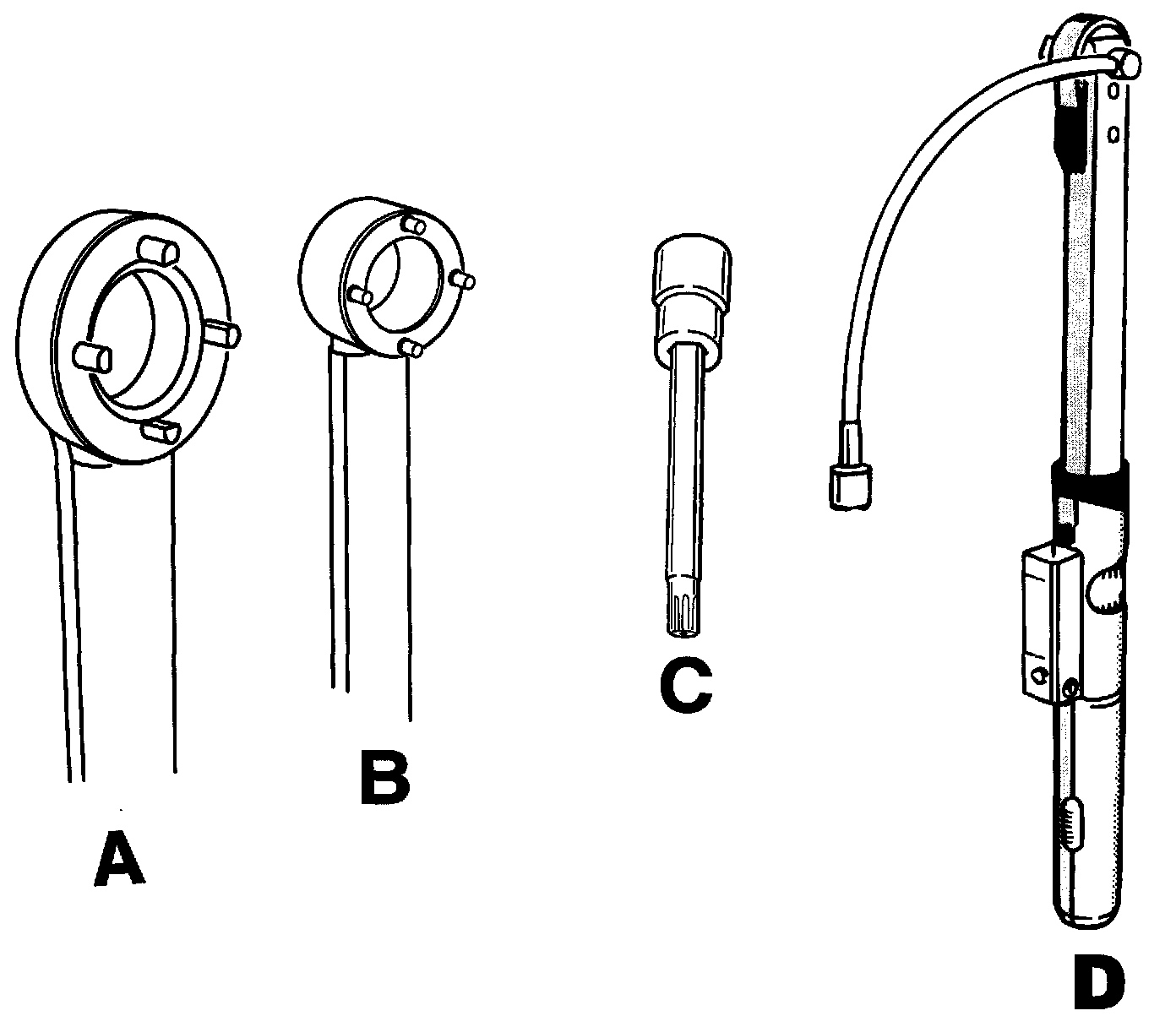 A

B

C

D