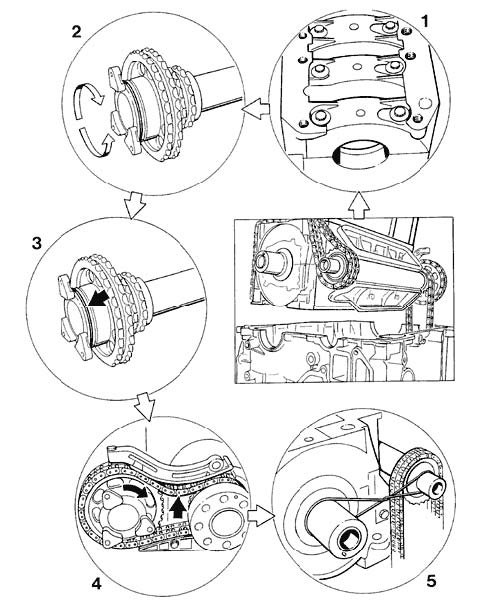 2

1

3

4

5