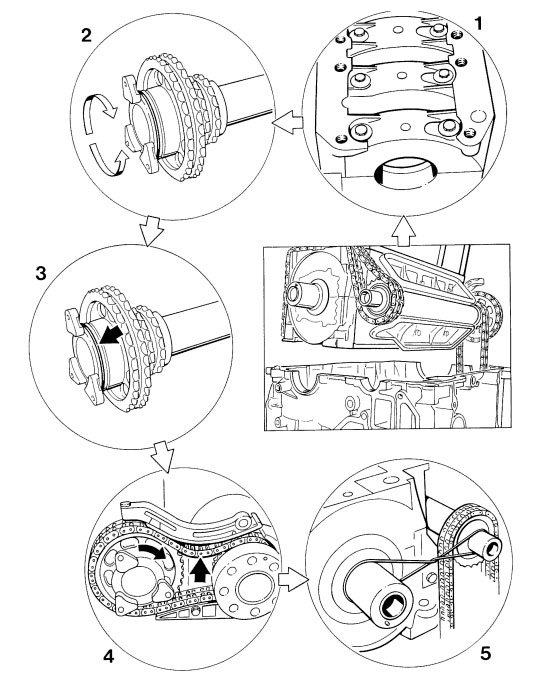 2
1
3
4
5