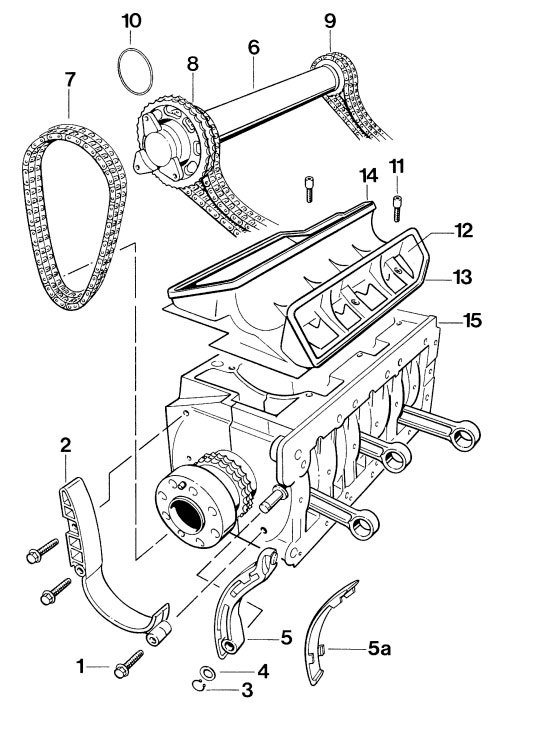 10
9
6
8
7
14
11
12
13
15
2
5
5a
1
4
3