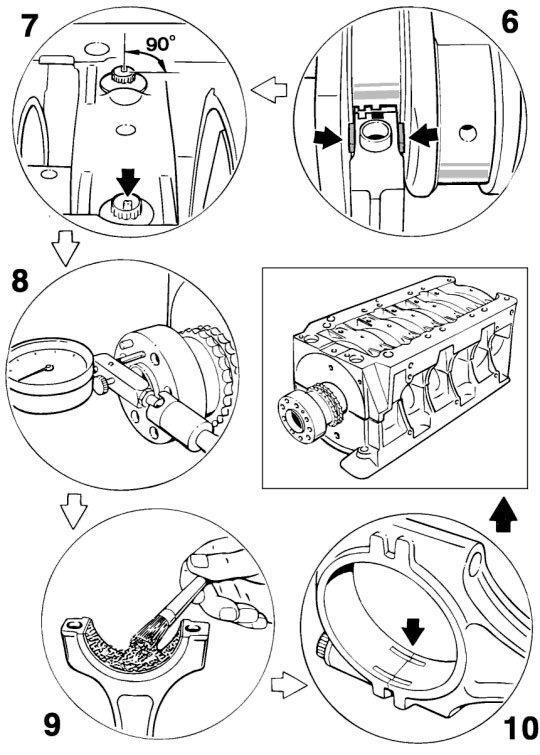 7

90°

6

8

9

10