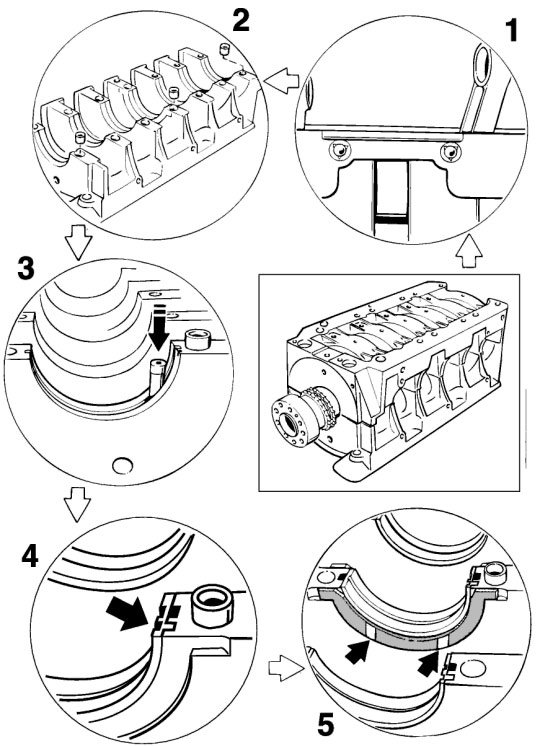 2
1
3
4
5