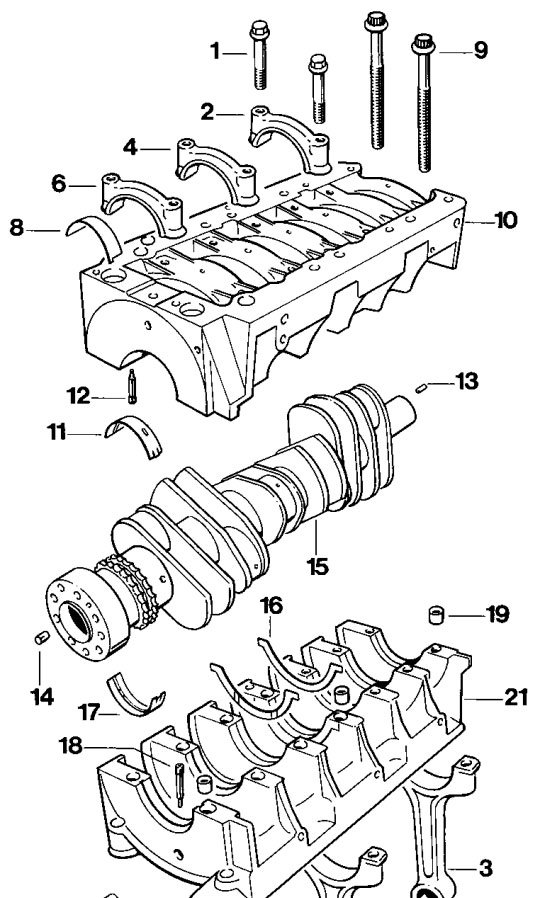 1
9
2
4
6
8
10
12
13
11
15
16
19
14
17
21
18
3