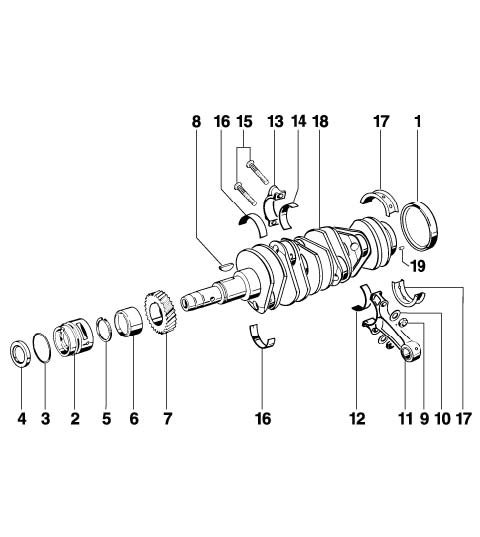 8 16 15 13 14 18 17 1

19

4 3 2 5 6 7 16 12 11 9 10 17