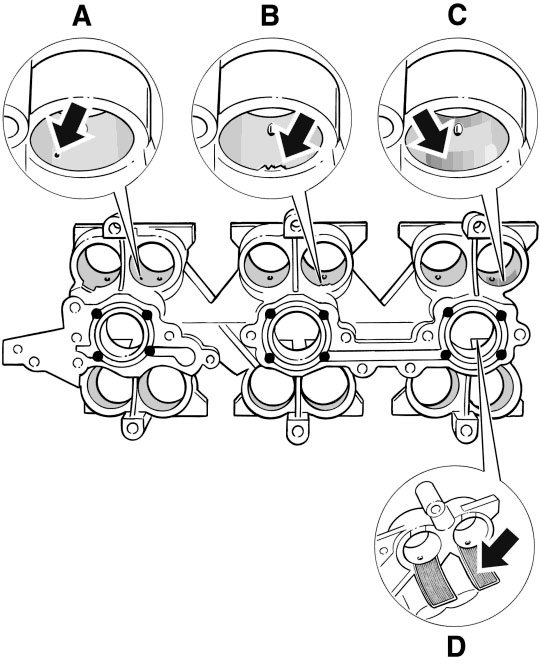 A
B
C
D