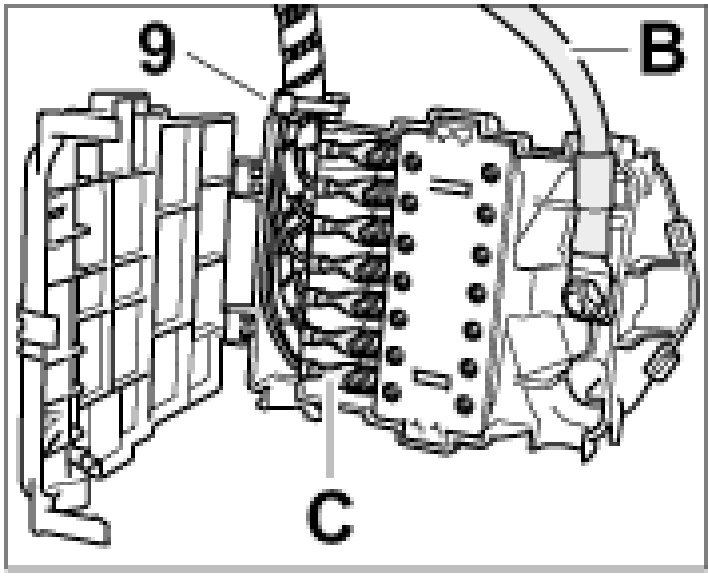 9
B
C