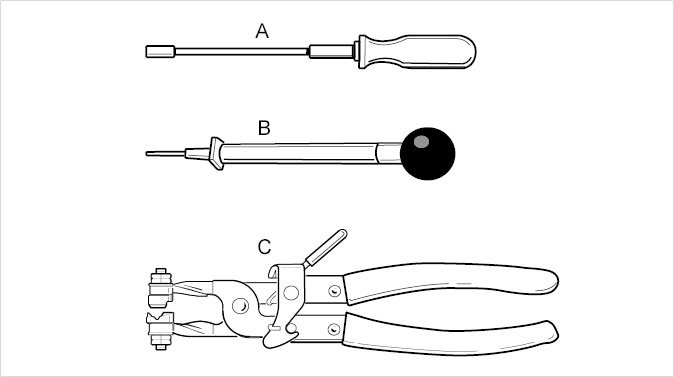 A

B

C