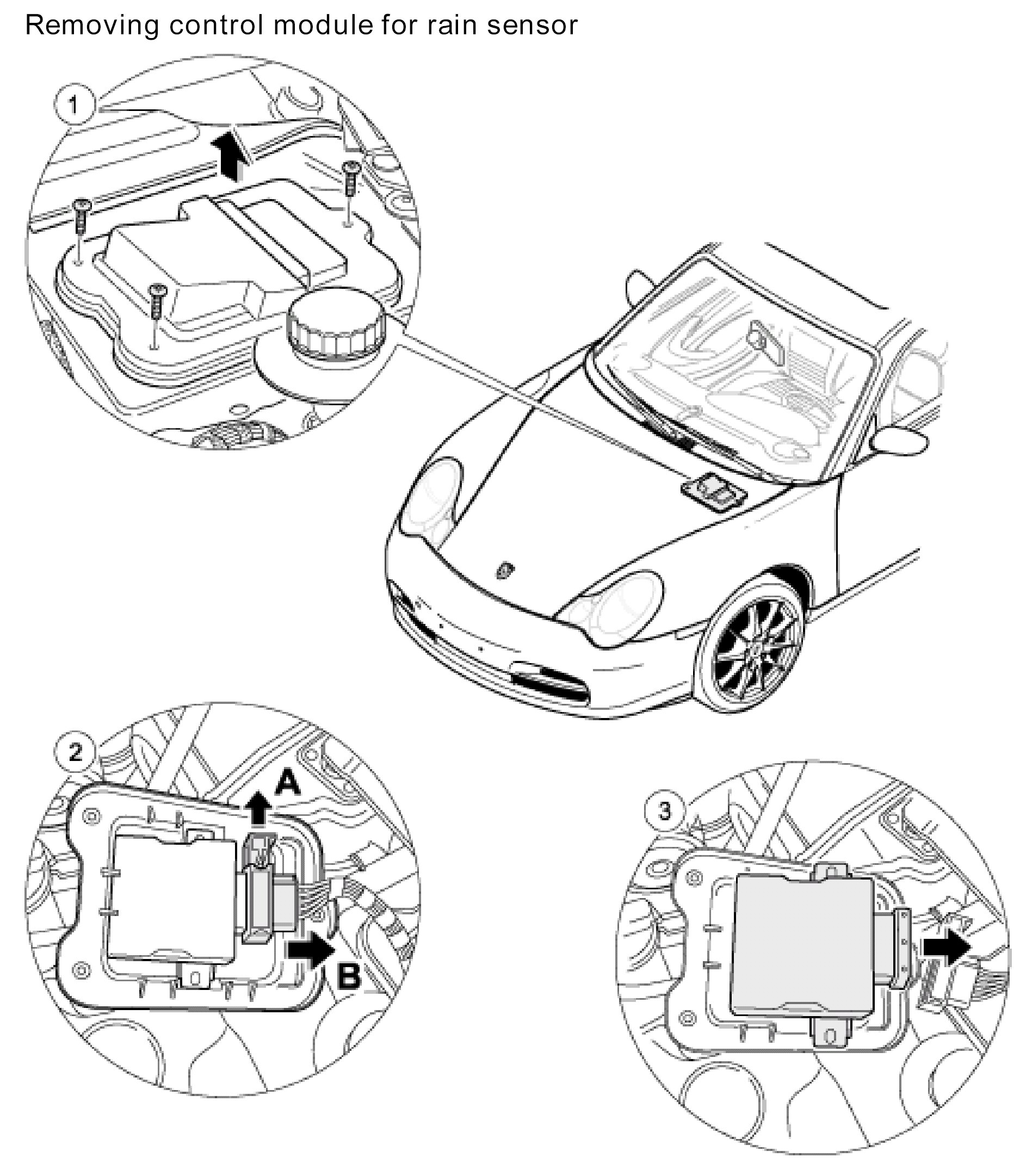 Removing control module for rain sensor

1

2

A

B

3