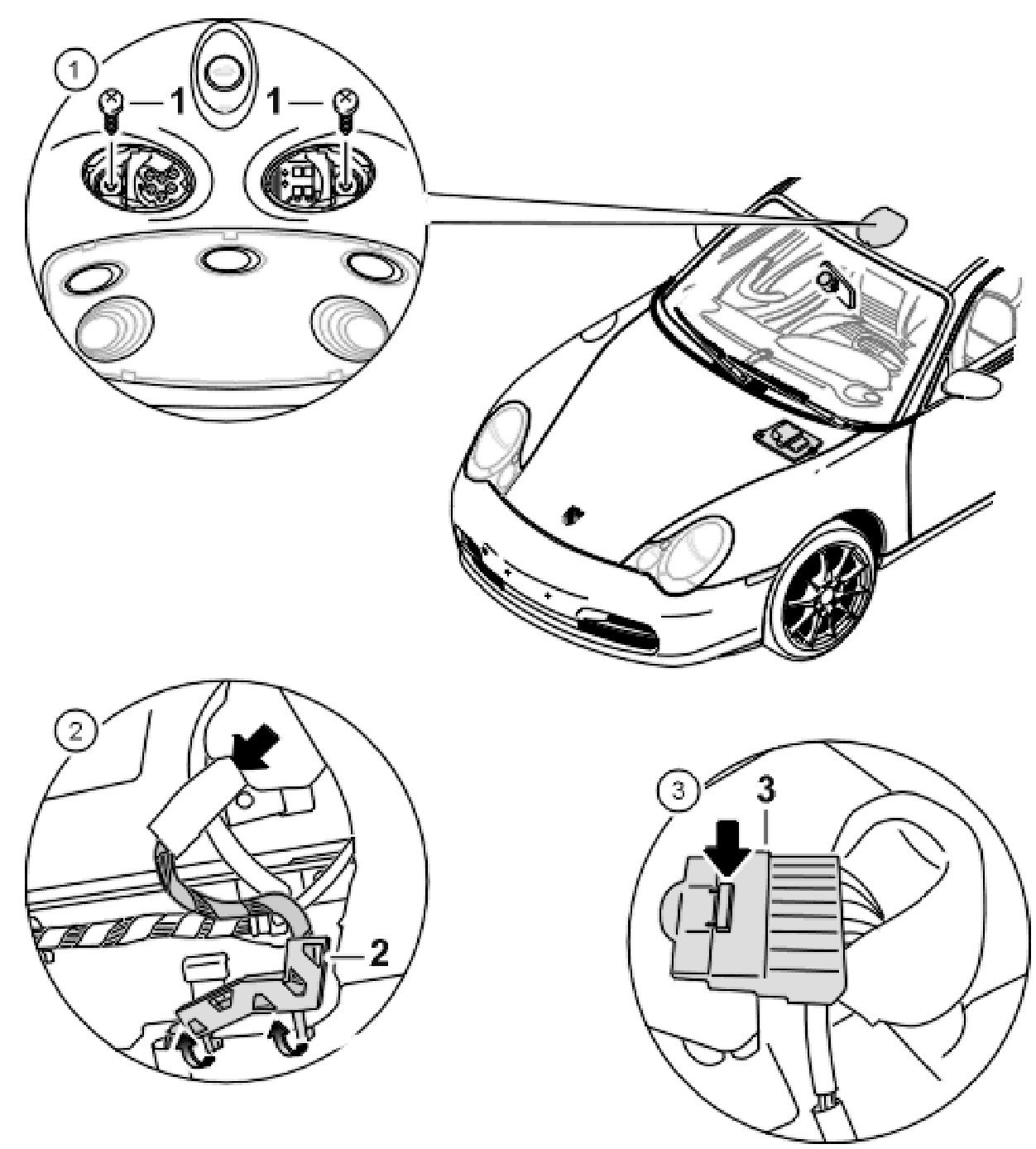 1
1
1
2
2
3
3