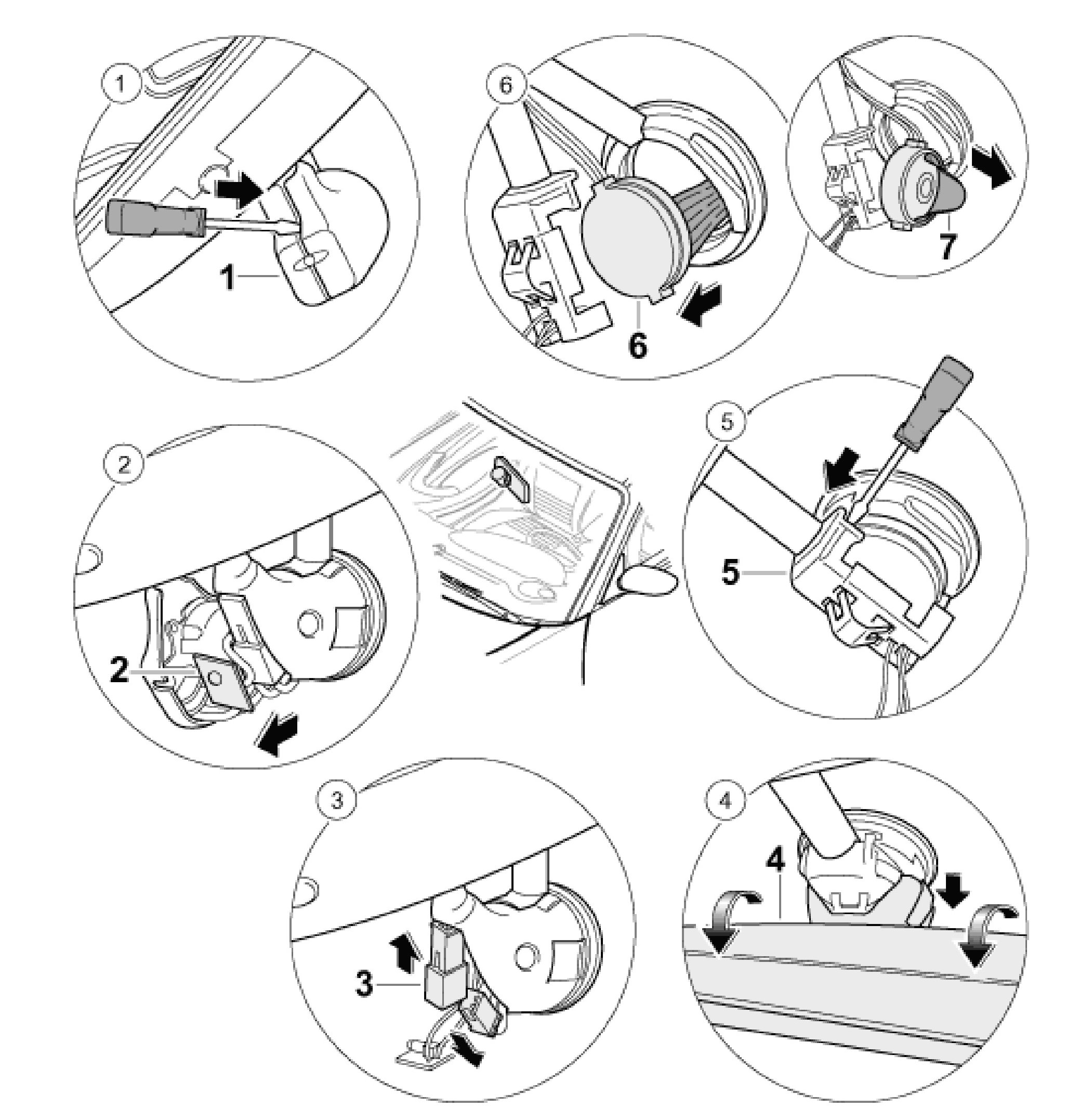 1
1
6
6
7
2
2
5
5
3
3
4
4