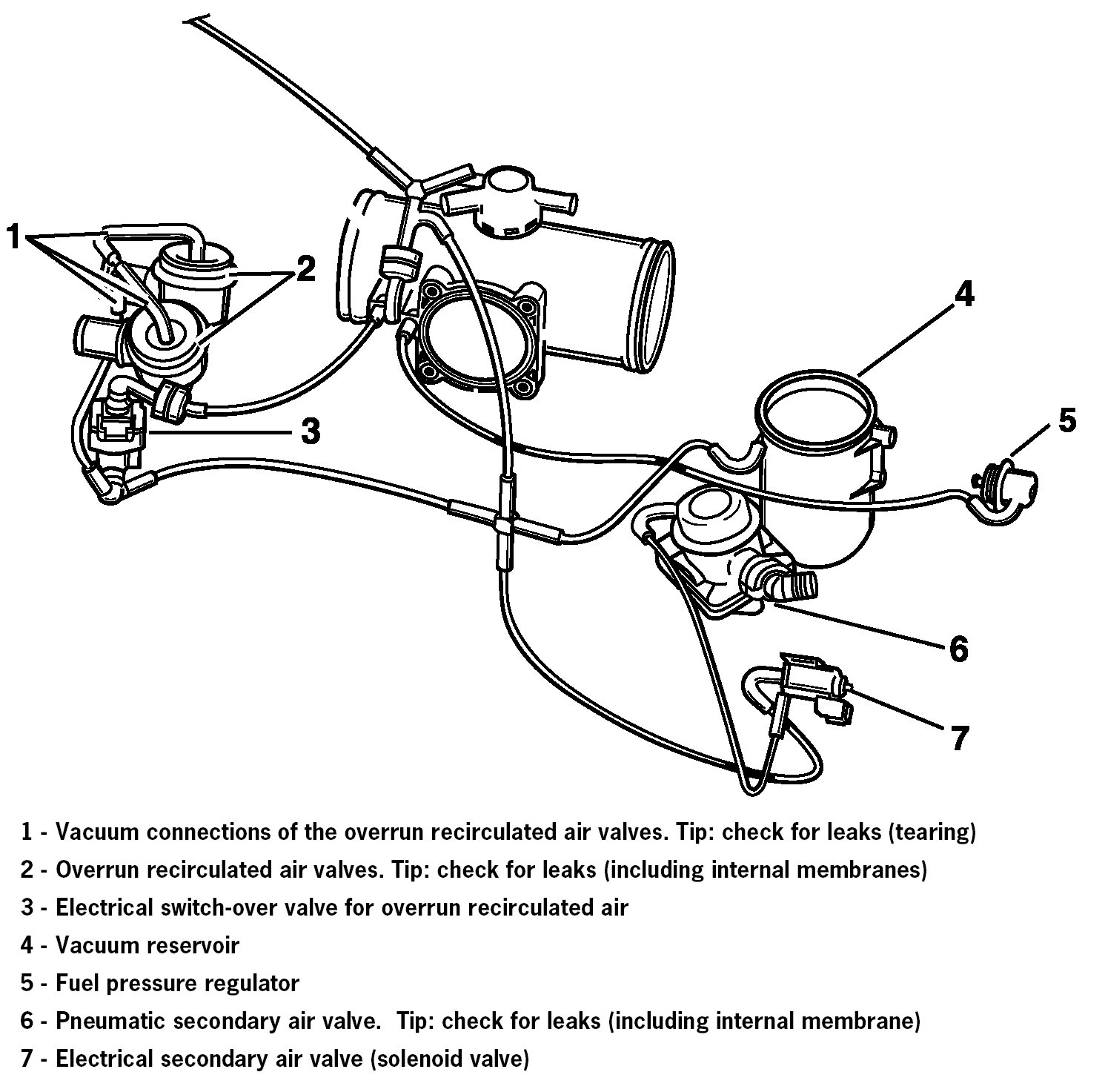 1

2

3

4

5

6

7

1 - Vacuum connections of the overrun recirculated air valves. Tip: check for leaks (tearing)

2 - Overrun recirculated air valves. Tip: check for leaks (including internal membranes)

3 - Electrical switch-over valve for overrun recirculated air

4 - Vacuum reservoir

5 - Fuel pressure regulator

6 - Pneumatic secondary air valve. Tip: check for leaks (including internal membrane)

7 - Electrical secondary air valve (solenoid valve)