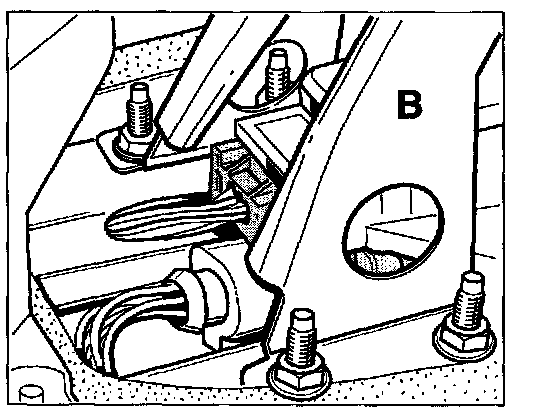 B