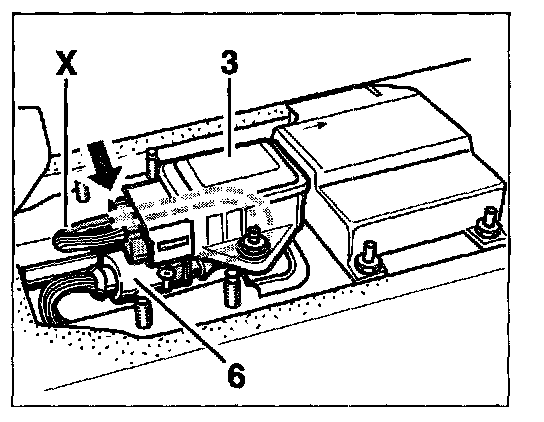 X
3
6