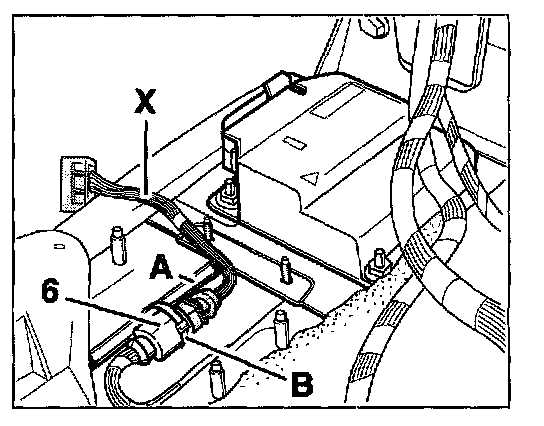 X
A
6
B