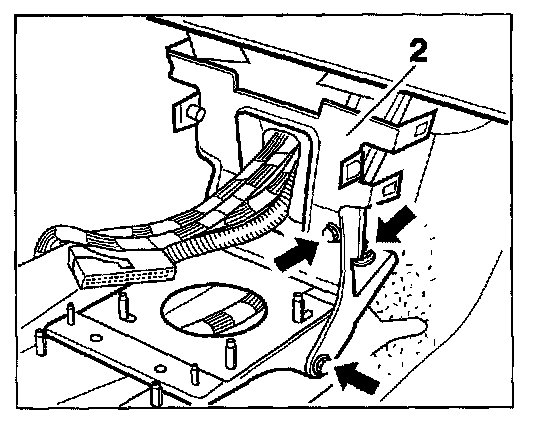 2