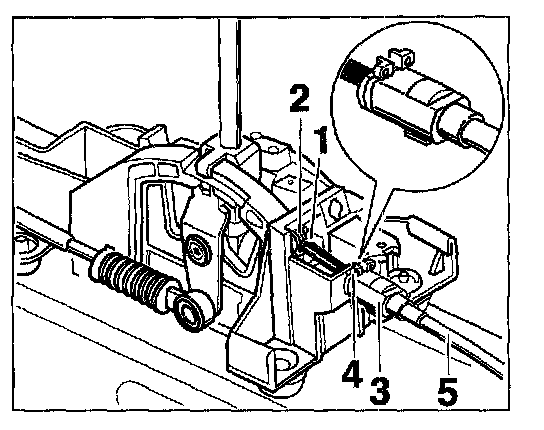 2
1
4
3
5