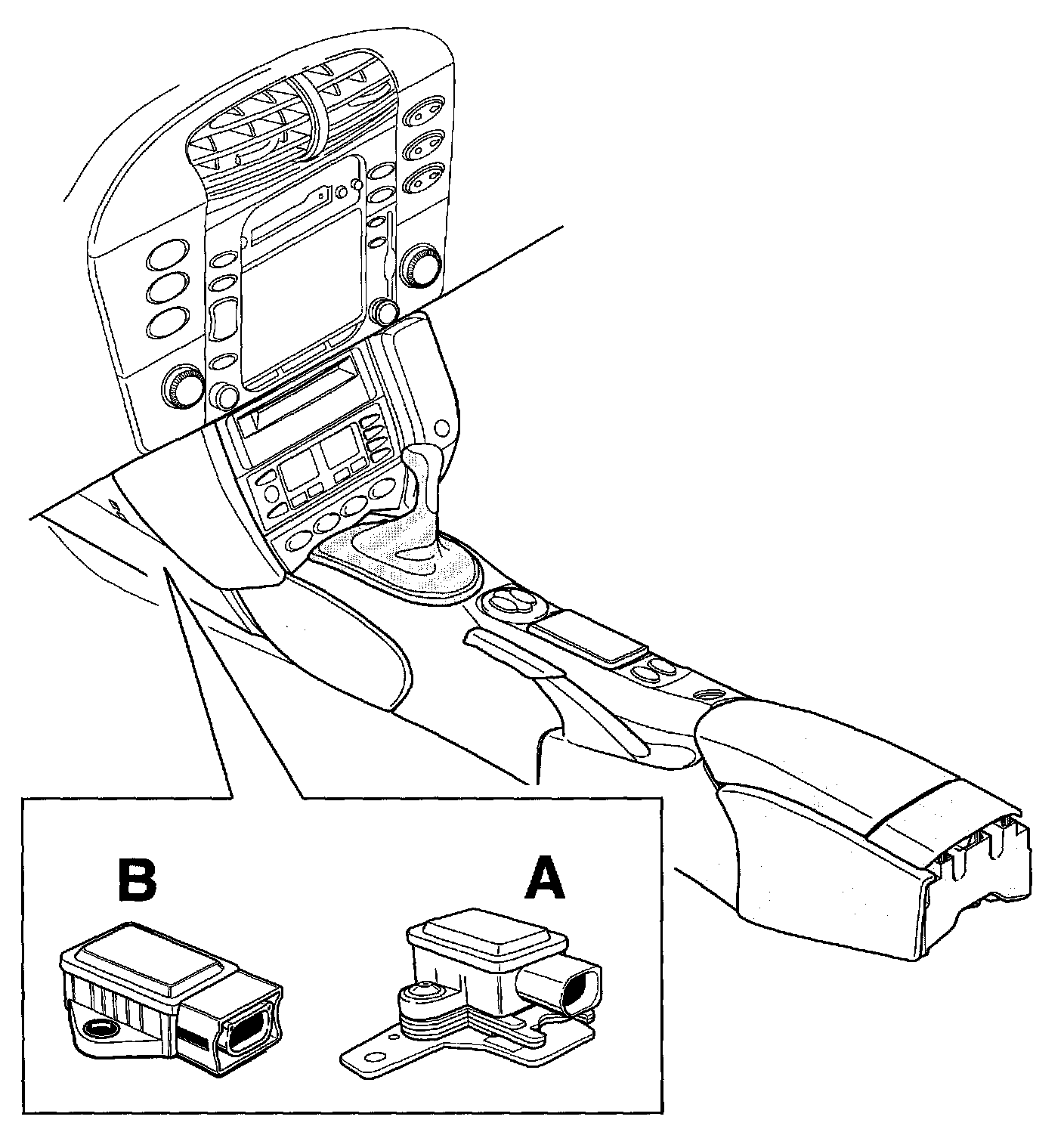 B

A