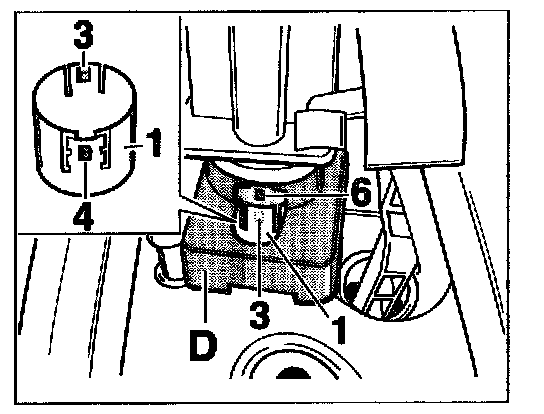 3
1
4
6
3
1
D