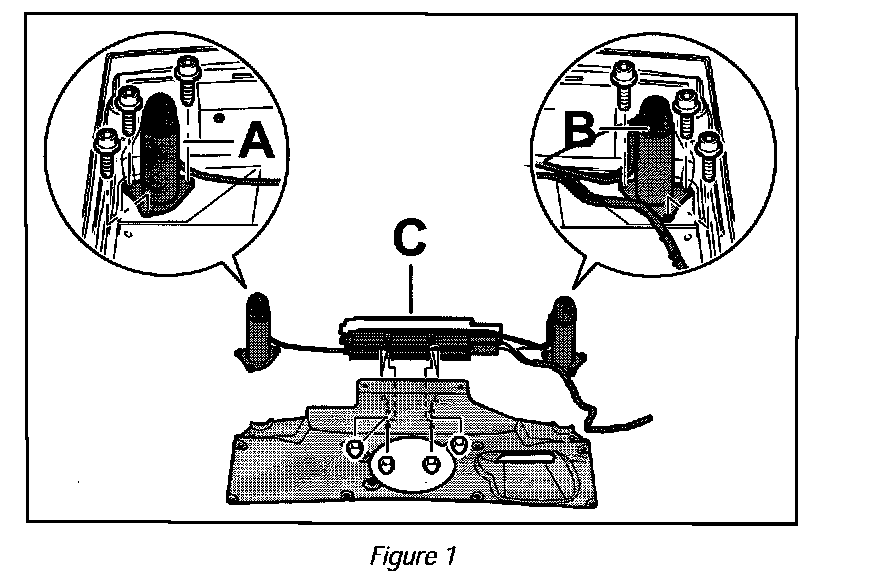 A

B

C

Figure 1